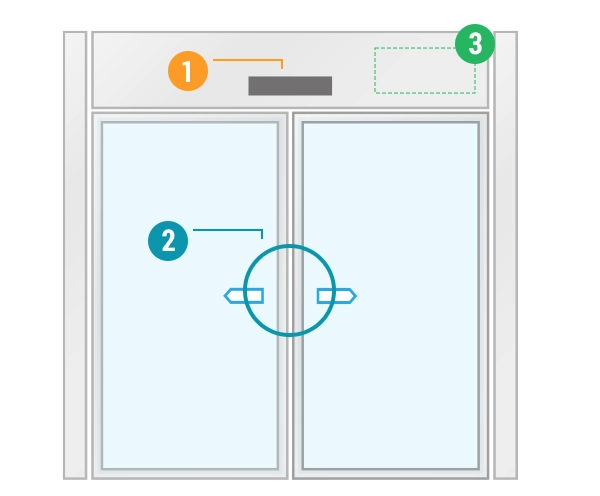 1
3
2